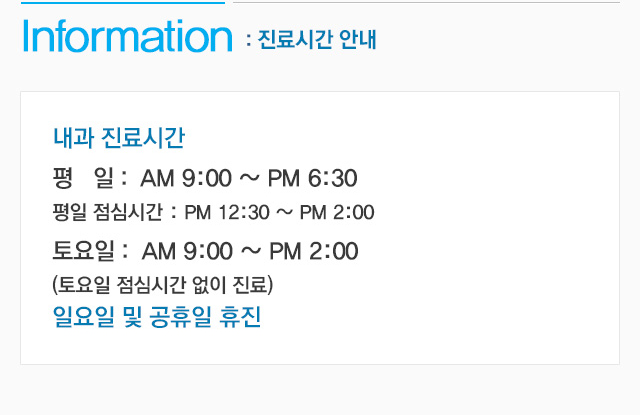 Information : 진료시간 안내

내과 진료시간

평 일 : AM 9:00 ~ PM 6:30

평일 점심시간 : PM 12:30 ~ PM 2:00

토요일 : AM 9:00 ~ PM 2:00

(토요일 점심시간 없이 진료)

일요일 및 공휴일 휴진